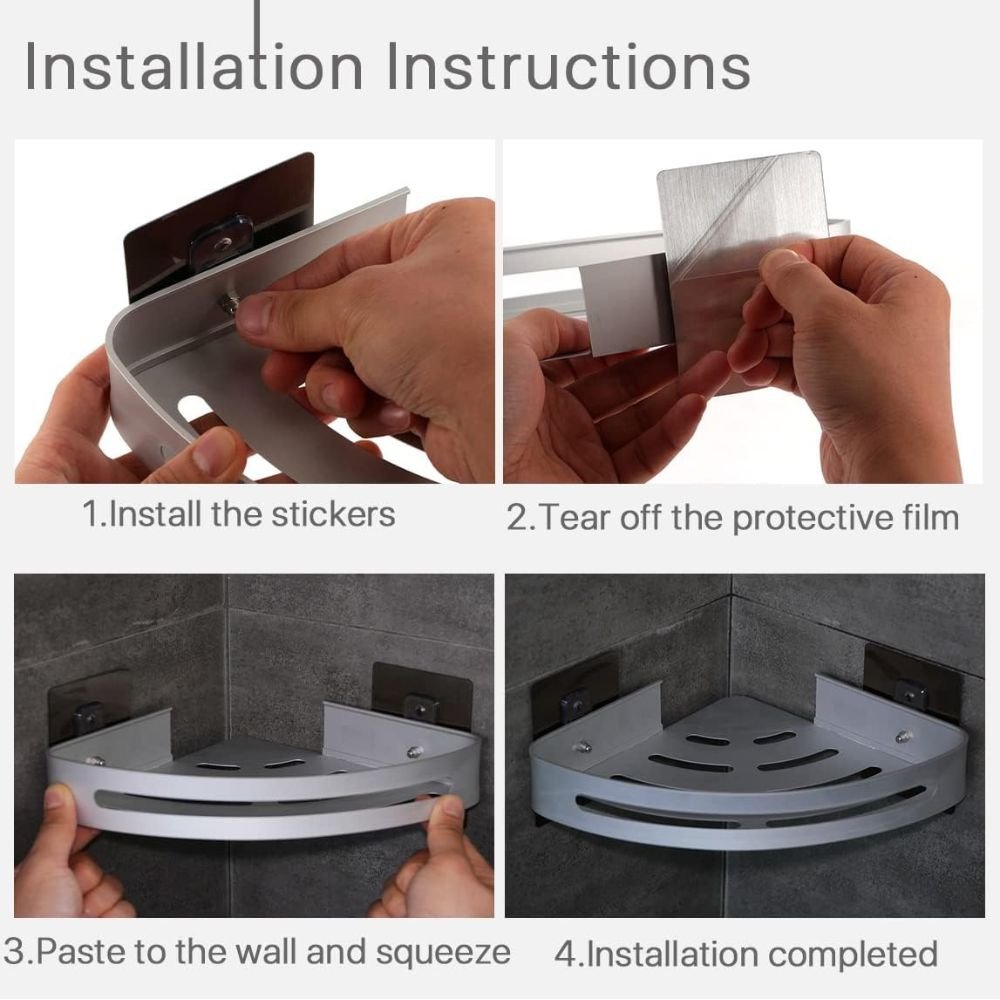 Installation Instructions

1.Install the stickers

2.Tear off the protective film

3.Paste to the wall and squeeze

4.Installation completed