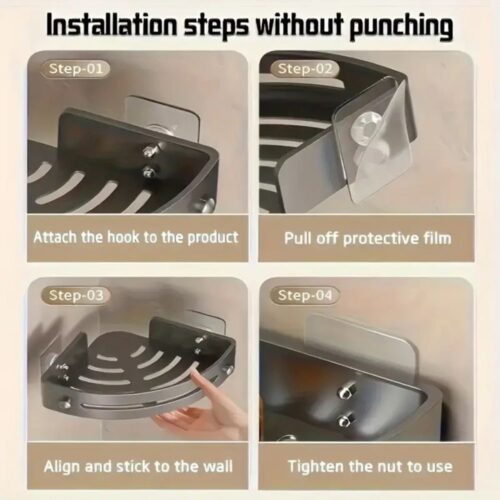 Installation steps without punching

Step-01

Attach the hook to the product

Step-02

Pull off protective film

Step-03

Align and stick to the wall

Step-04

Tighten the nut to use