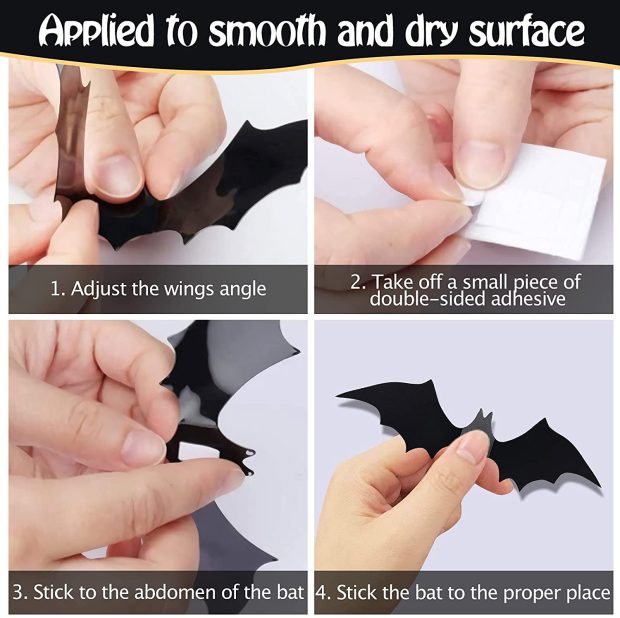 Applied to smooth and dry surface

1. Adjust the wings angle

2. Take off a small piece of double-sided adhesive

3. Stick to the abdomen of the bat

4. Stick the bat to the proper place